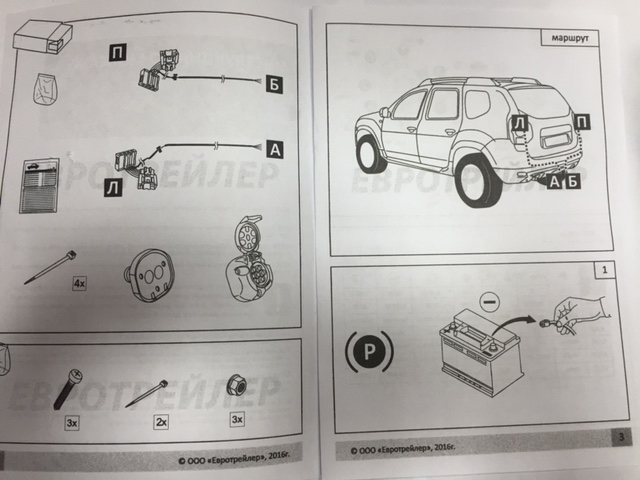 П

Б

А

Л

ЕВРОТРЕЙЛЕР

4x

ЕВРОТРЕЙЛЕР

3x

2x

3x

© ООО «Евротрейлер», 2016г.

маршрут

Л

П

А Б

ЕВРОТРЕЙЛЕР

1

P

© ООО «Евротрейлер», 2016г.

3